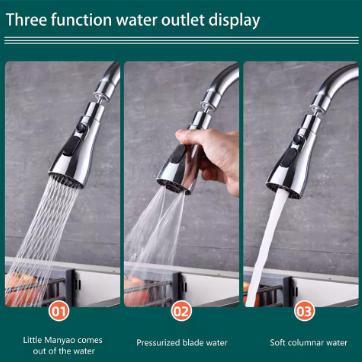 Three function water outlet display

01

Little Manyao comes out of the water

02

Pressurized blade water

03

Soft columnar water